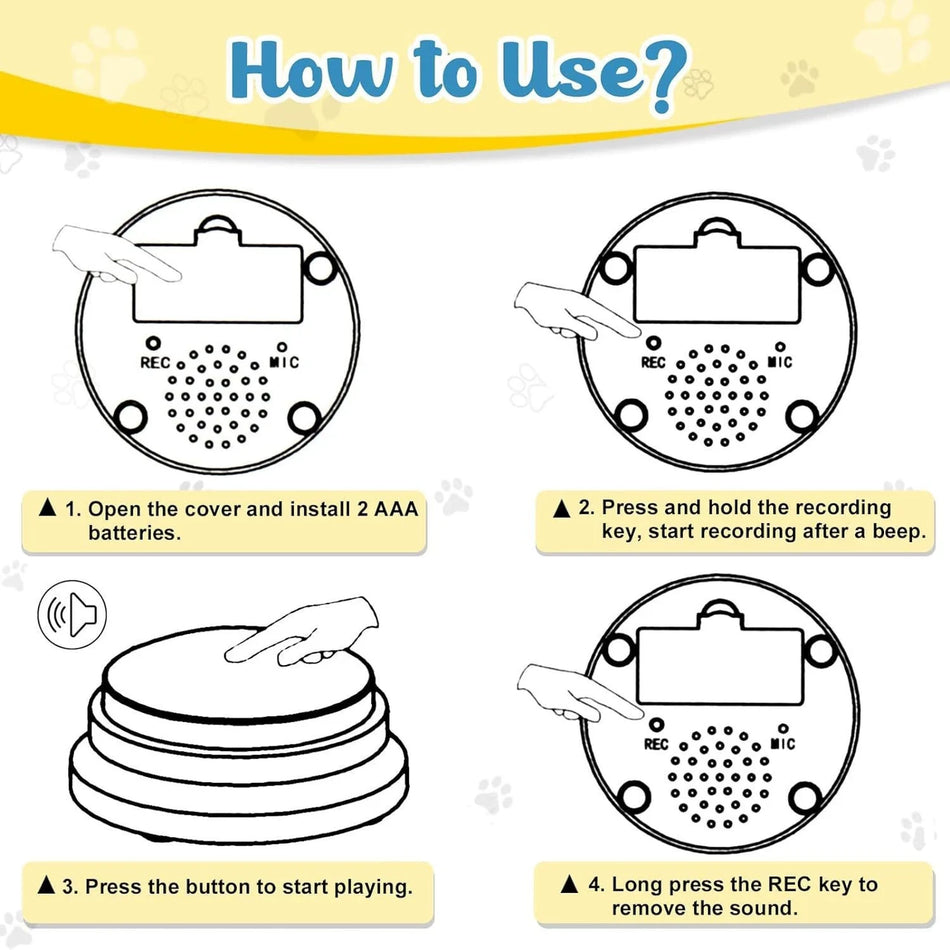 How to Use?

REC MIC

▲ 1. Open the cover and install 2 AAA batteries.

REC MIC

▲ 2. Press and hold the recording key, start recording after a beep.

▲ 3. Press the button to start playing.

REC MIC

▲ 4. Long press the REC key to remove the sound.